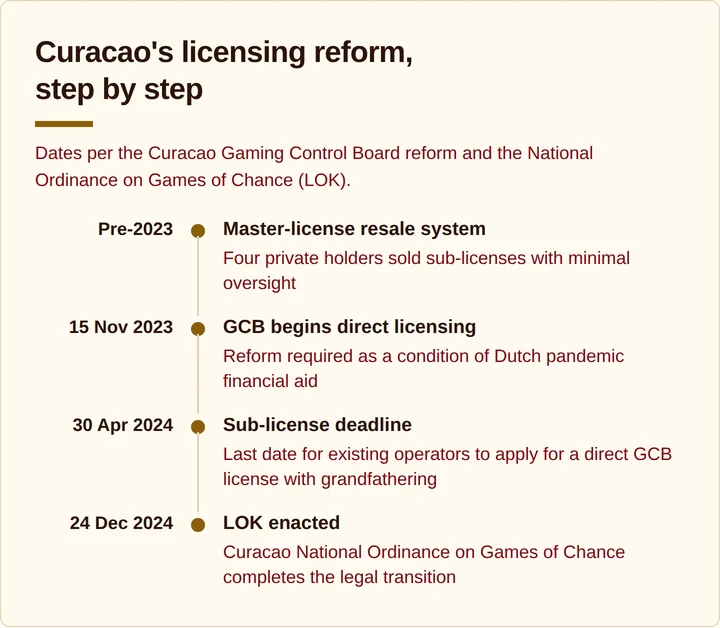 Curacao's licensing reform, step by step

Dates per the Curacao Gaming Control Board reform and the National Ordinance on Games of Chance (LOK).

Pre-2023

Master-license resale system

Four private holders sold sub-licenses with minimal oversight

15 Nov 2023

GCB begins direct licensing

Reform required as a condition of Dutch pandemic financial aid

30 Apr 2024

Sub-license deadline

Last date for existing operators to apply for a direct GCB license with grandfathering

24 Dec 2024

LOK enacted

Curacao National Ordinance on Games of Chance completes the legal transition